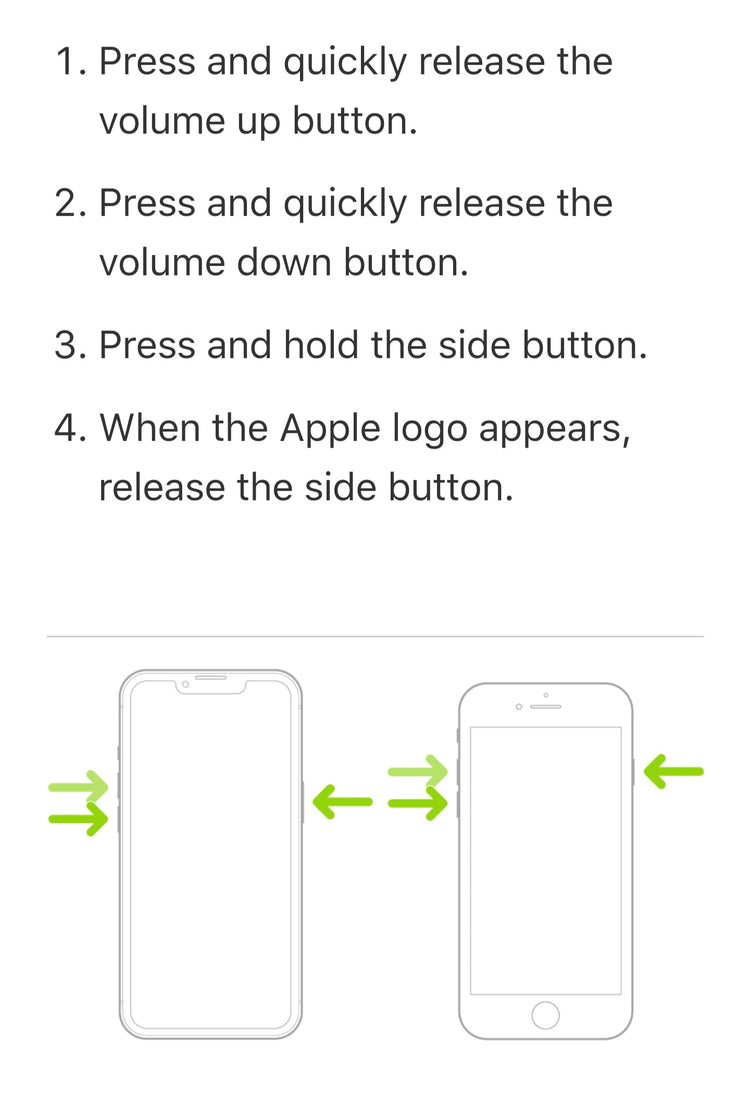 1. Press and quickly release the volume up button.

2. Press and quickly release the volume down button.

3. Press and hold the side button.

4. When the Apple logo appears, release the side button.